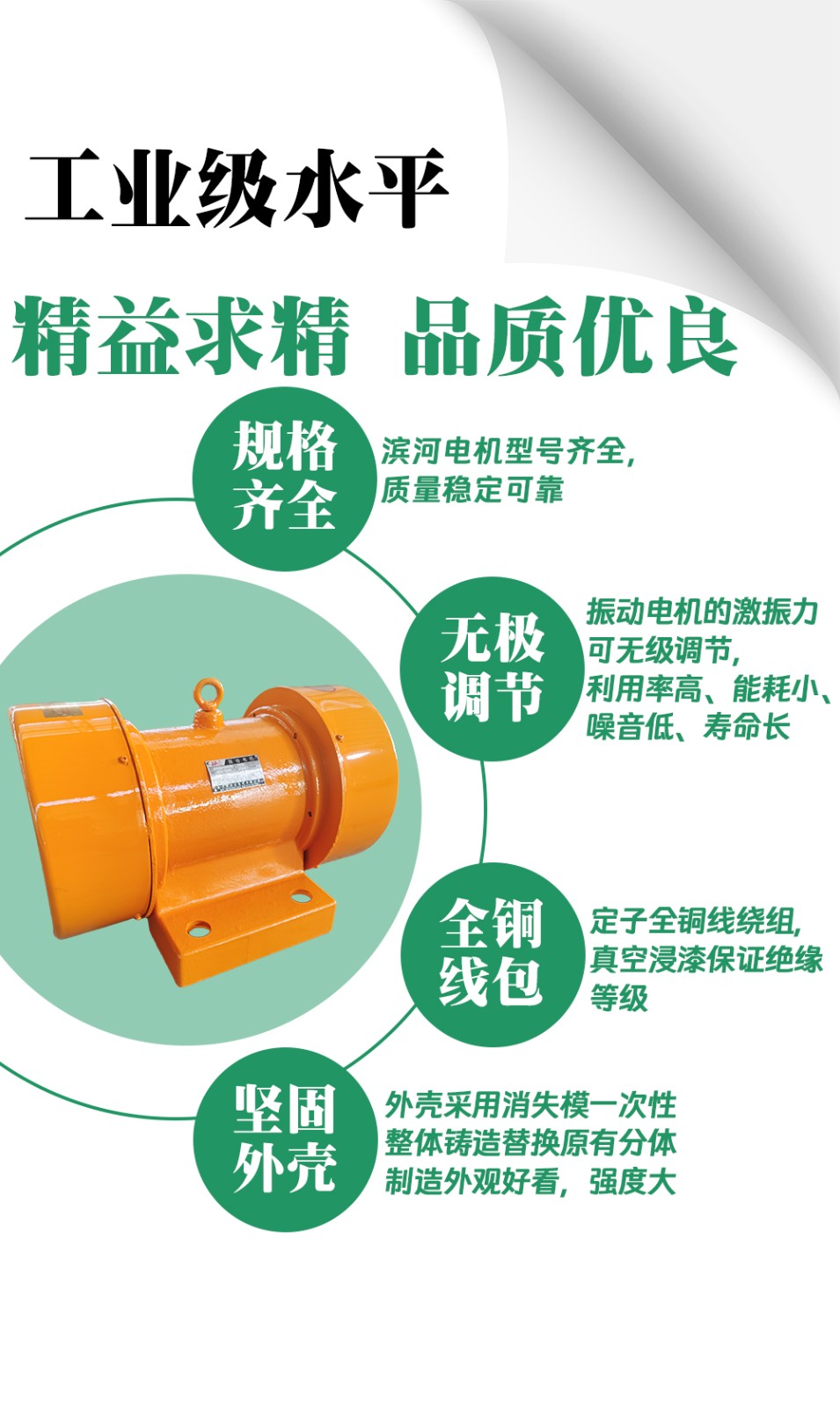 工业级水平

精益求精 品质优良

规格齐全

滨河电机型号齐全，质量稳定可靠

无极调节

振动电机的激振力可无级调节，利用率高、能耗小、噪音低、寿命长

全铜线包

定子全铜线绕组，真空浸漆保证绝缘等级

坚固外壳

外壳采用消失模一次性整体铸造替换原有分体制造外观好看，强度大