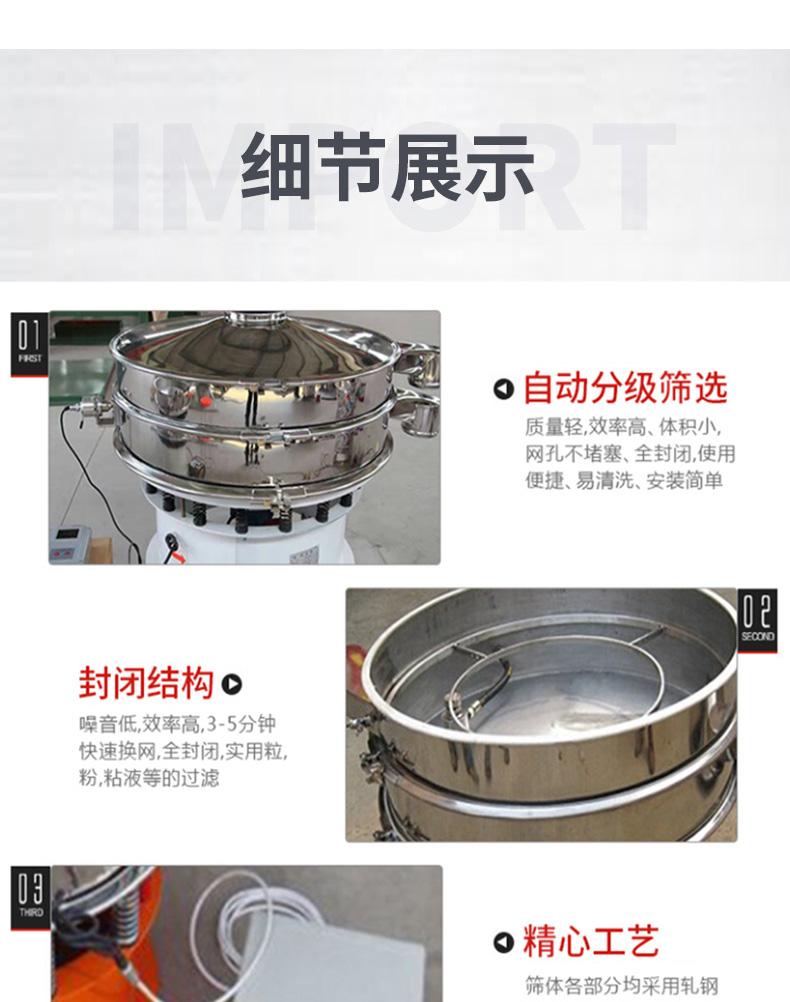 IMPORT
细节展示

01
FIRST

自动分级筛选
质量轻,效率高、体积小,网孔不堵塞、全封闭,使用便捷、易清洗、安装简单

02
SECOND

封闭结构
噪音低,效率高,3-5分钟快速换网,全封闭,实用粒,粉,粘液等的过滤

03
THIRD

精心工艺
筛体各部分均采用轧钢